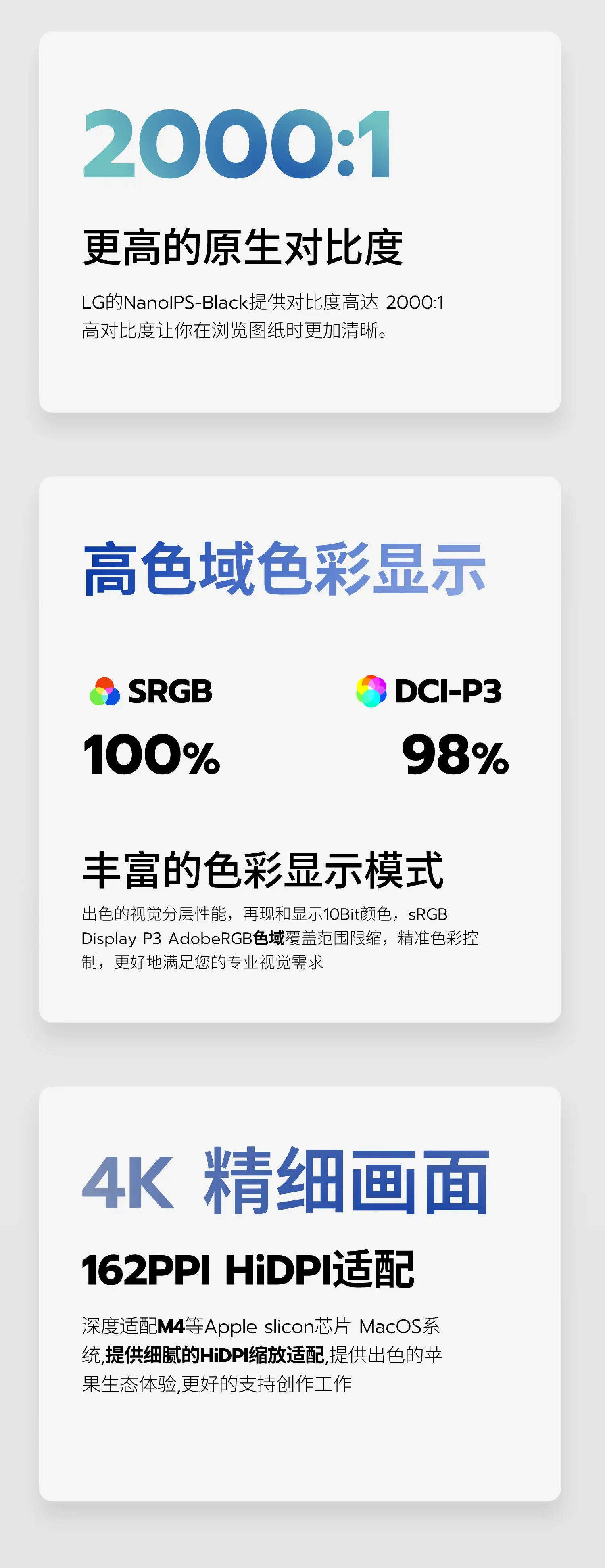 2000:1

更高的原生对比度

LG的NanoIPS-Black提供对比度高达 2000:1 高对比度让你在浏览图纸时更加清晰。

高色域色彩显示

SRGB
100%

DCI-P3
98%

丰富的色彩显示模式

出色的视觉分层性能，再现和显示10Bit颜色，sRGB Display P3 AdobeRGB色域覆盖范围限缩，精准色彩控制，更好地满足您的专业视觉需求

4K 精细画面

162PPI HiDPI适配

深度适配M4等Apple slicon芯片 MacOS系统,提供细腻的HiDPI缩放适配,提供出色的苹果生态体验,更好的支持创作工作